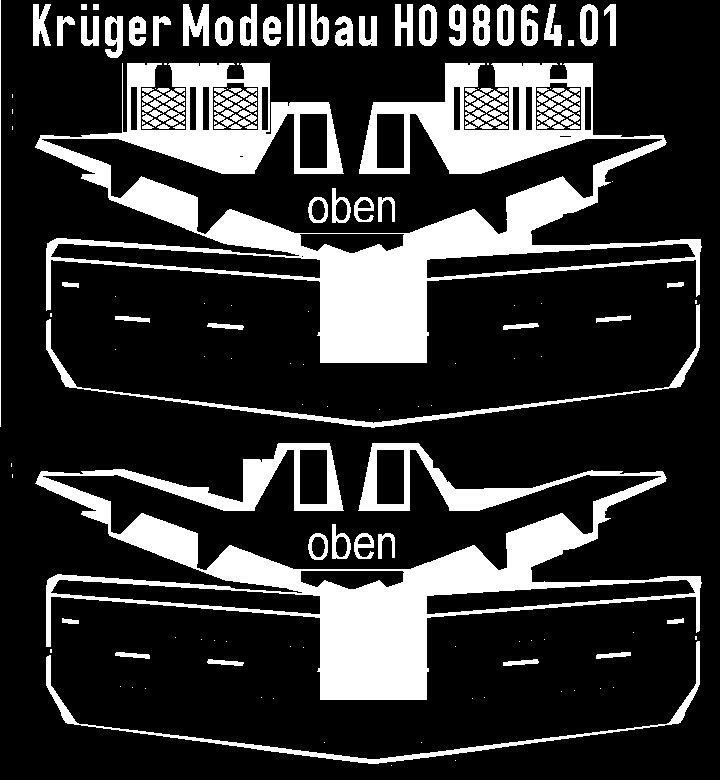 Krüger Modellbau H0 98064.01

oben

oben